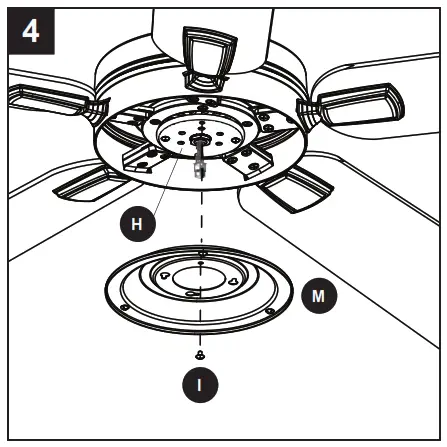 4

H

M

I