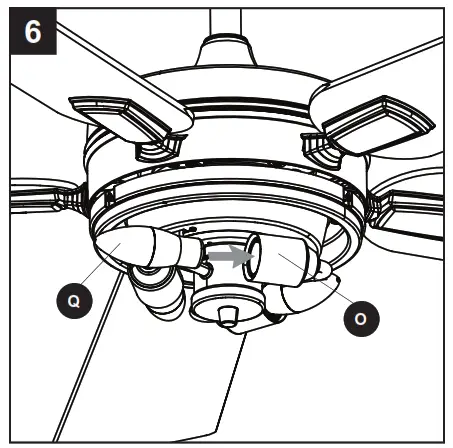 6

Q

O