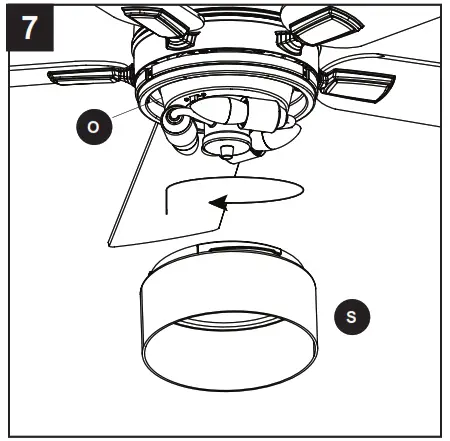 7

O

S