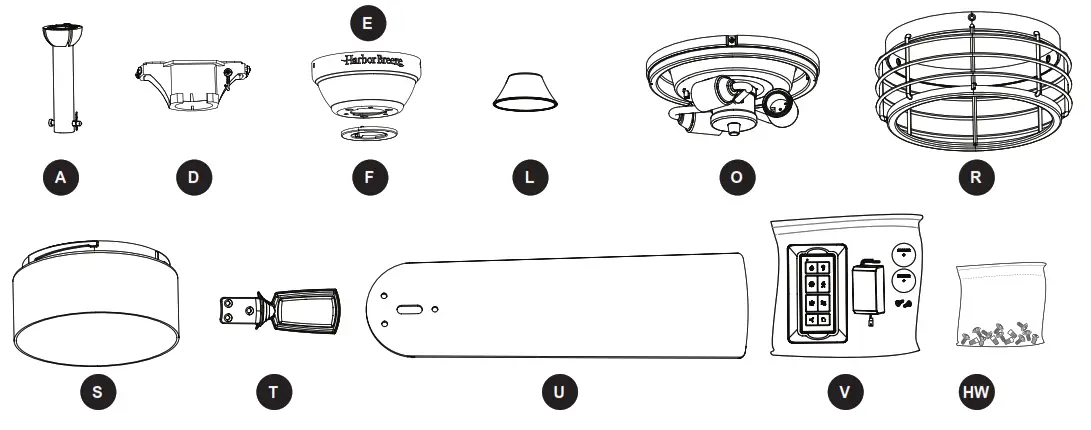 E

Harbor Breeze

A D F L O R

S T U V HW