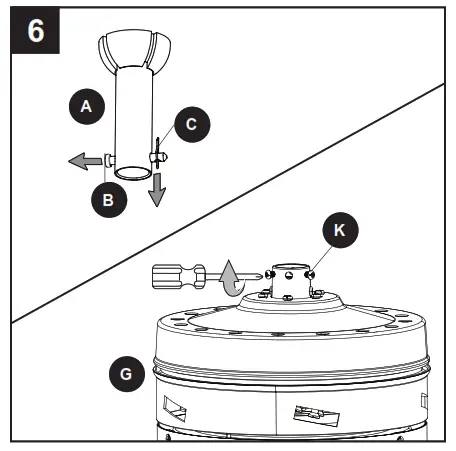 6

A

C

B

K

G