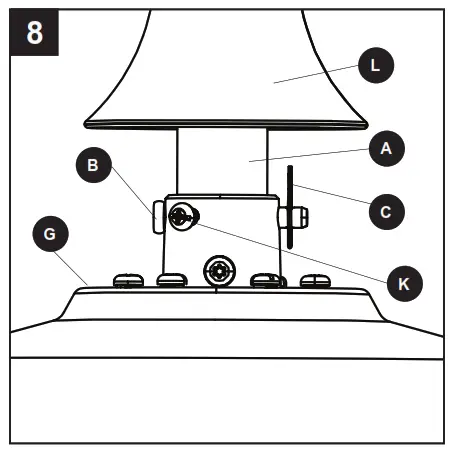 8

L

A

B

C

G

K