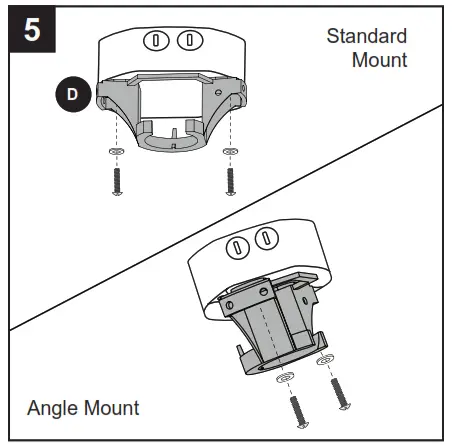 5

Standard Mount

D

Angle Mount