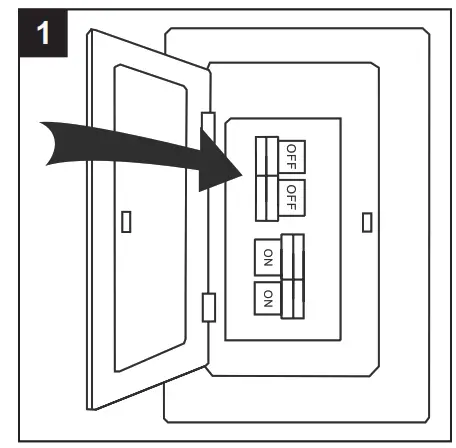 1

OFF

OFF

ON

ON