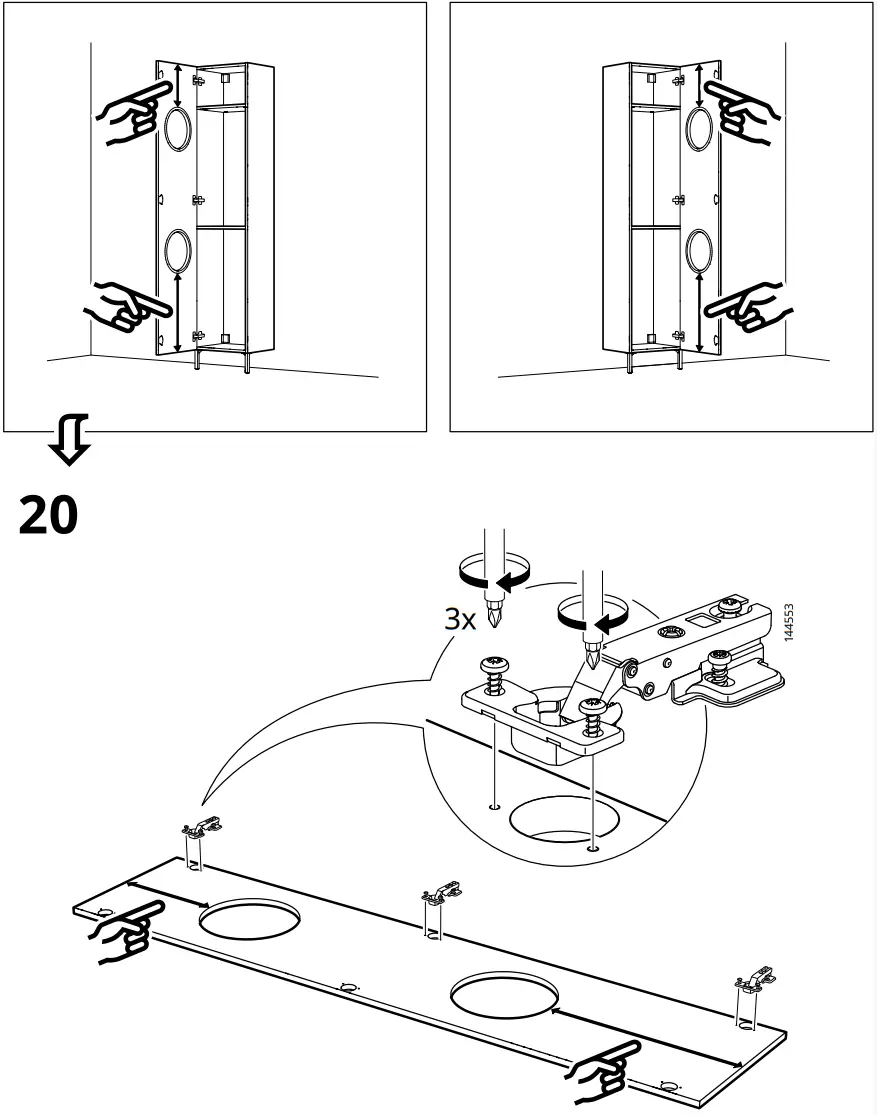 20

3x

144553