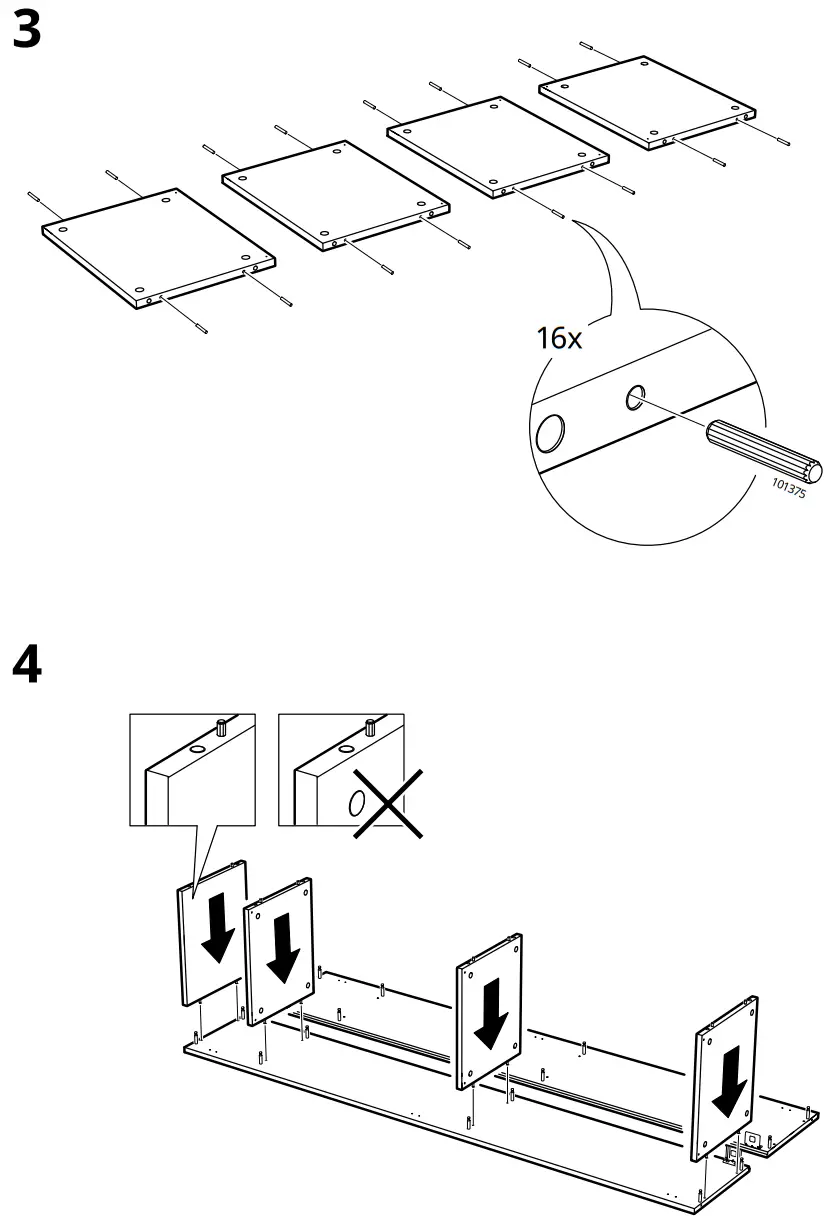 3

16x

101375

4