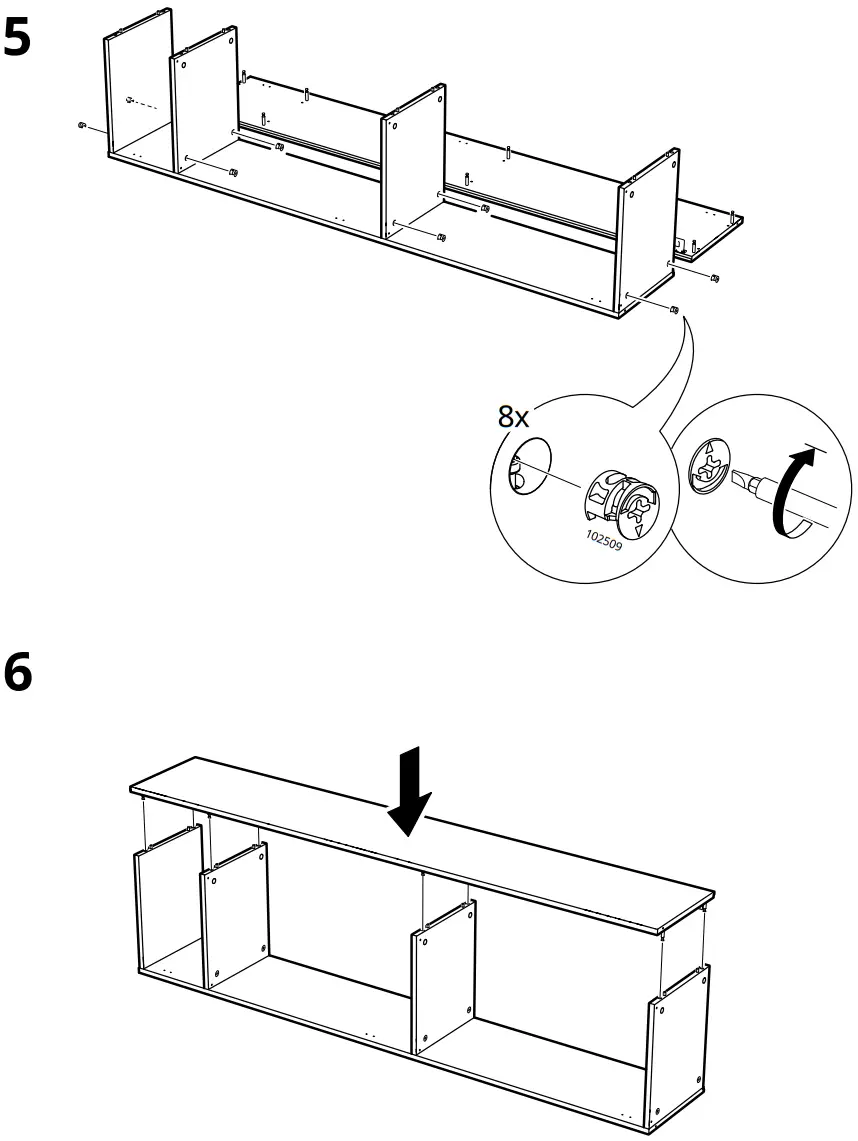 5

8x

102509

6