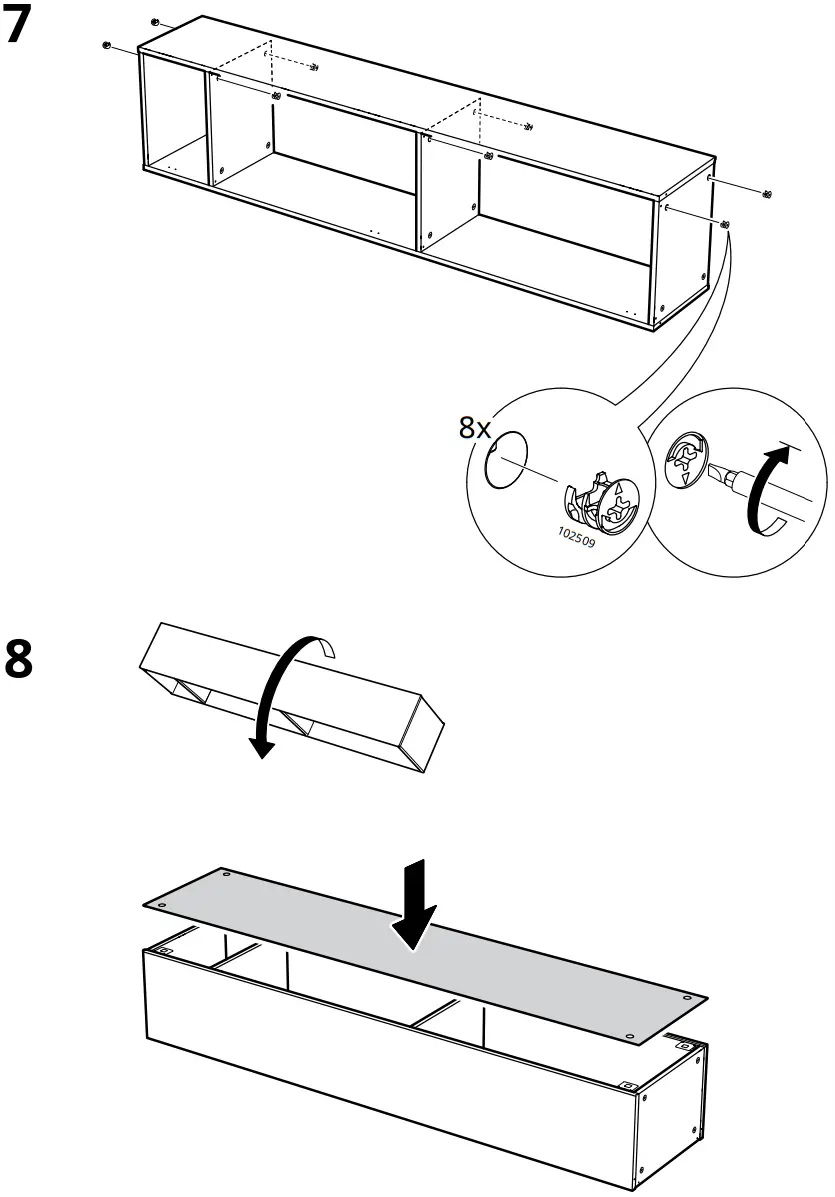 7

8x

102509

8