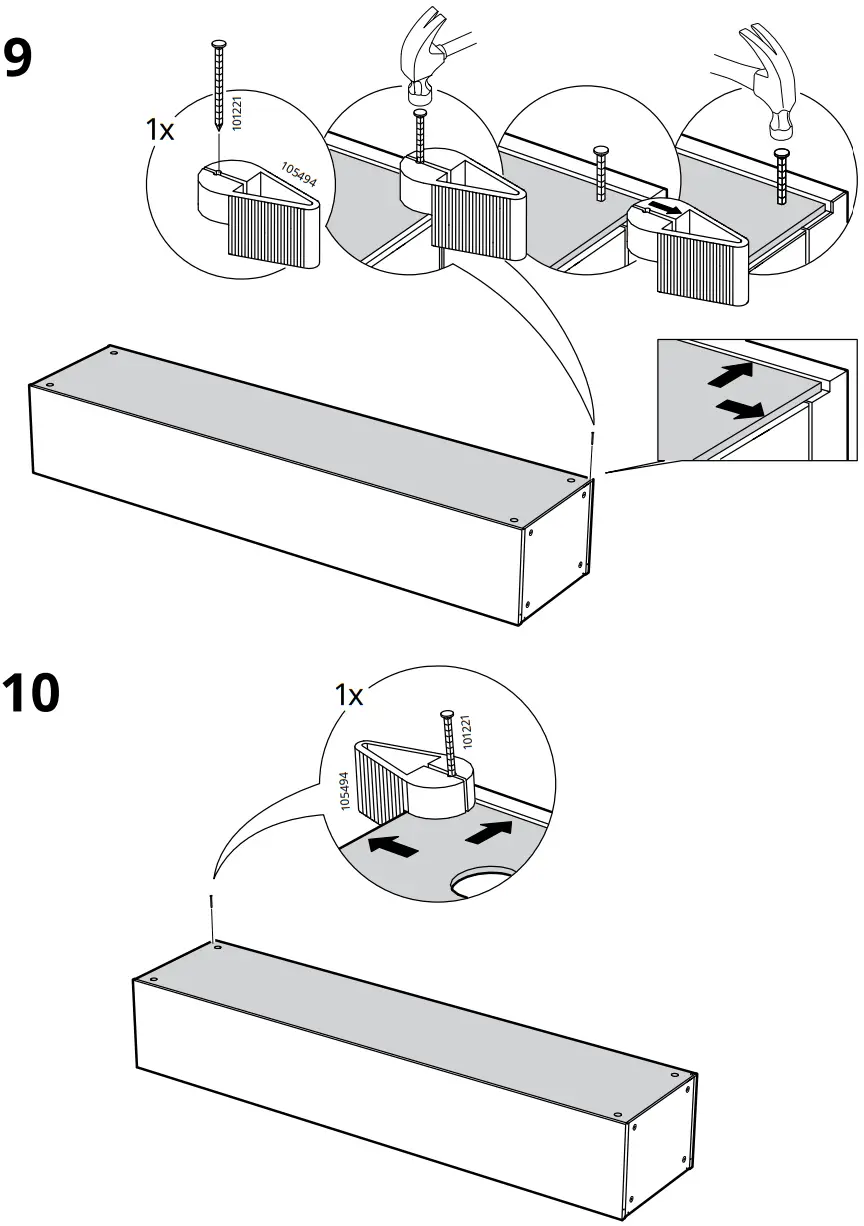 9

1x

101221

105494

10

1x

105494

101221