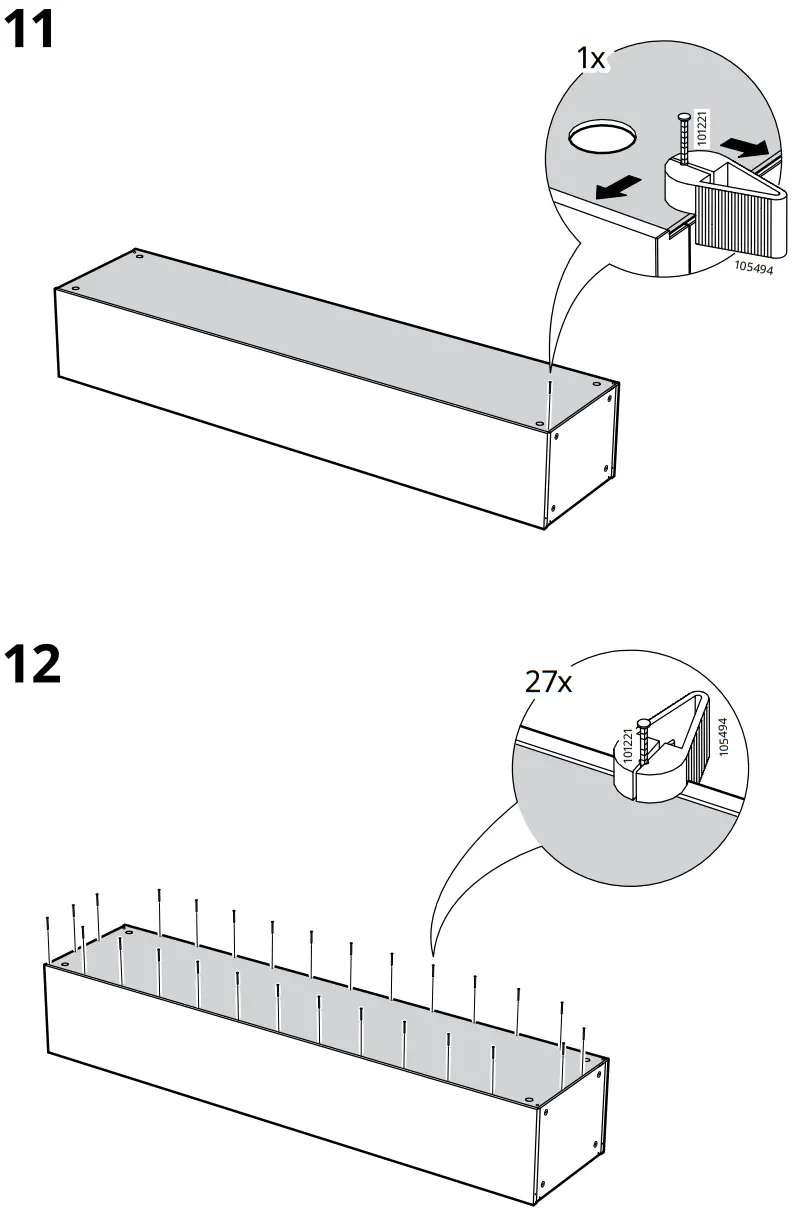 11

1x

101221

105494

12

27x

101221

105494