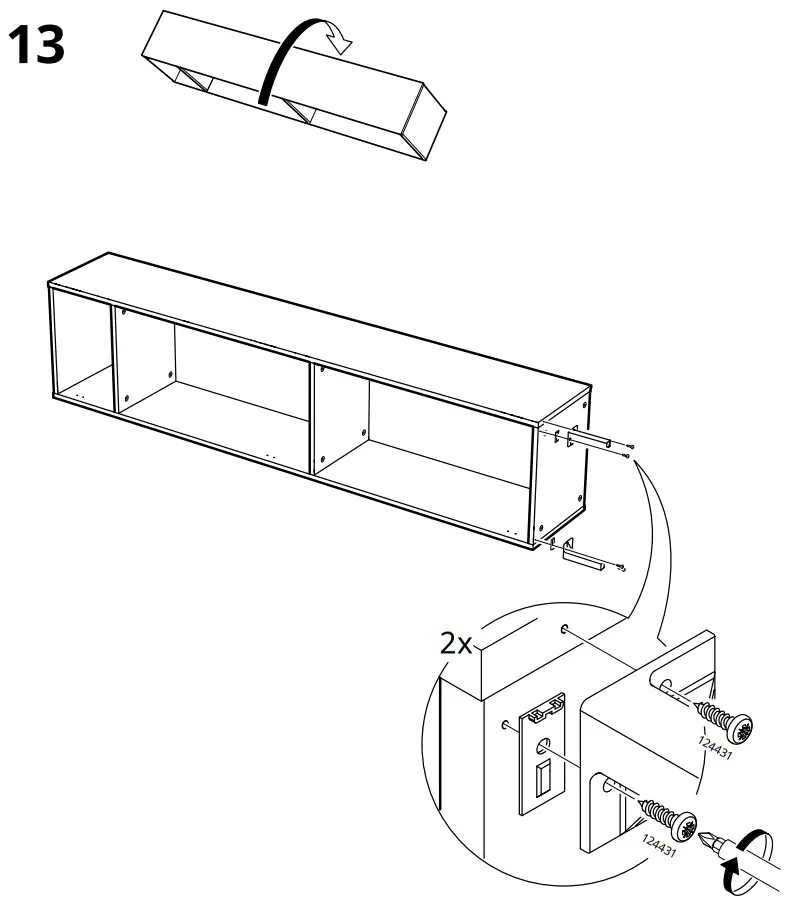 13

2x

124431

124431