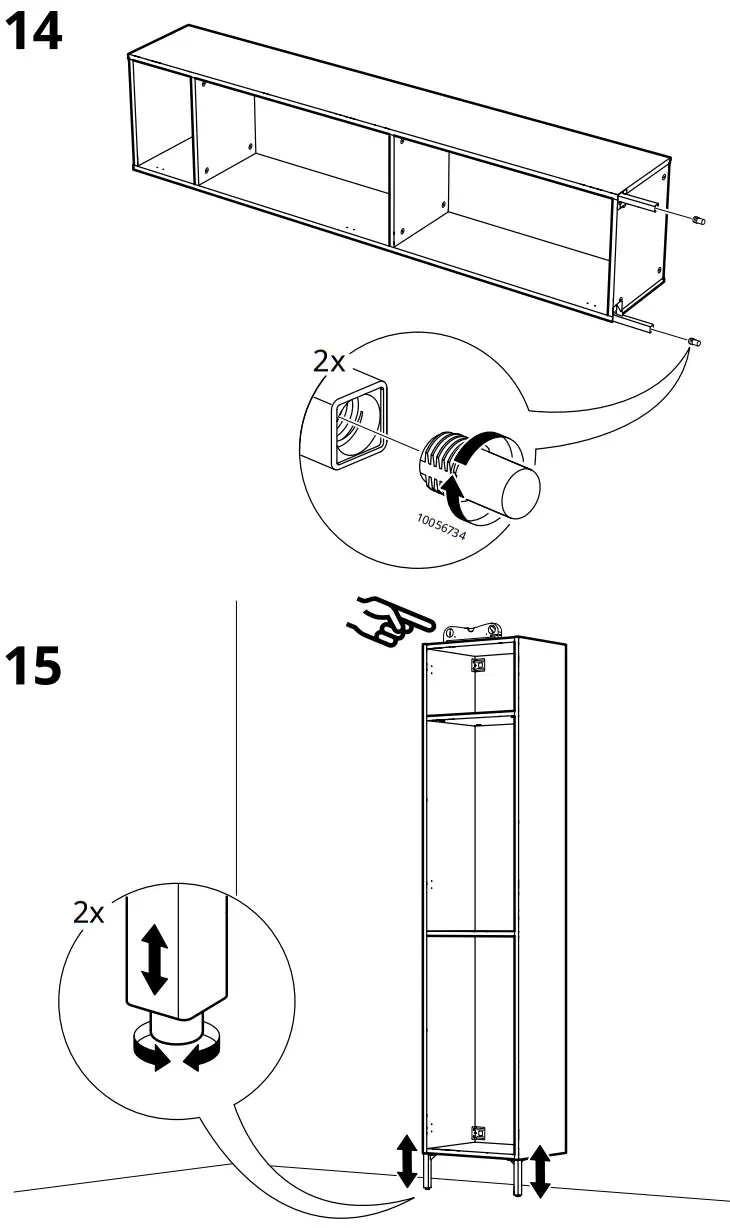 14

2x

10056734

15

2x