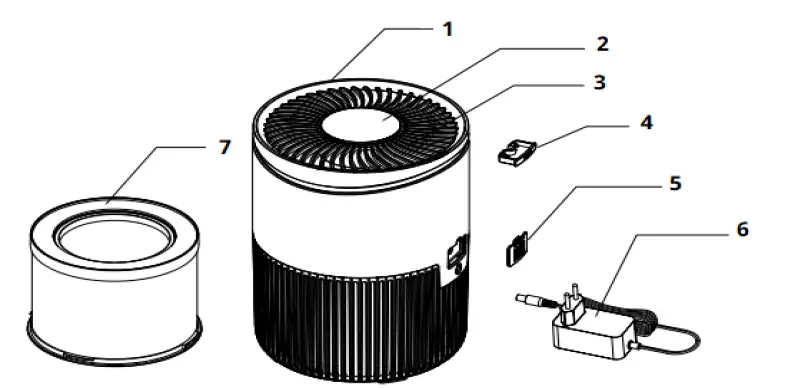 1
2
3
4
5
6
7