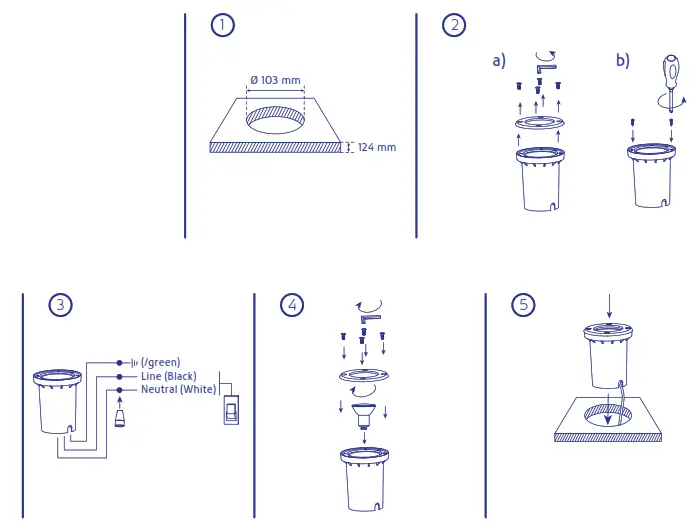 1

Ø 103 mm

124 mm

2

a)

b)

3

(/green)

Line (Black)

Neutral (White)

4

5