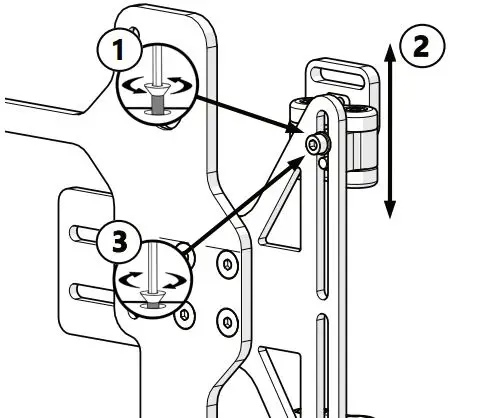 1
2
3