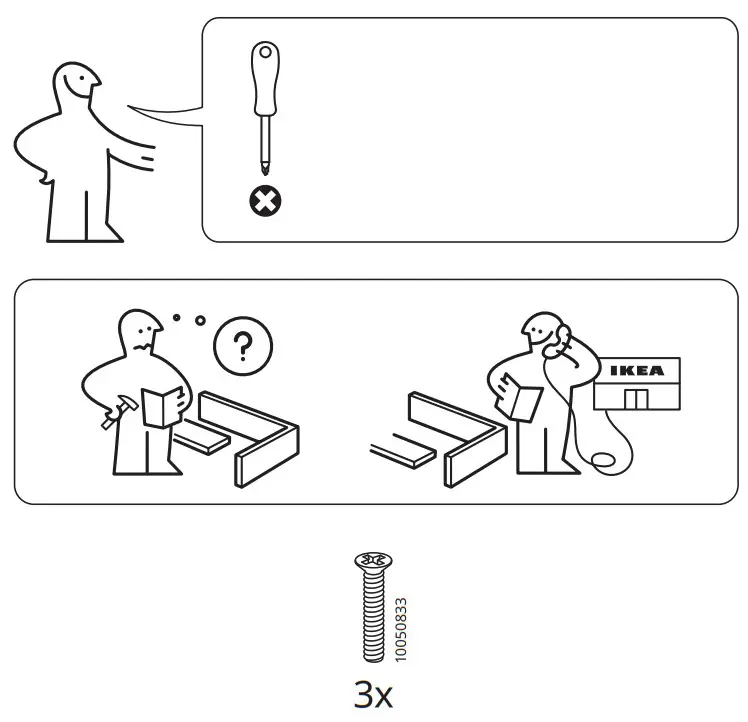 ?

IKEA

10050833

3x