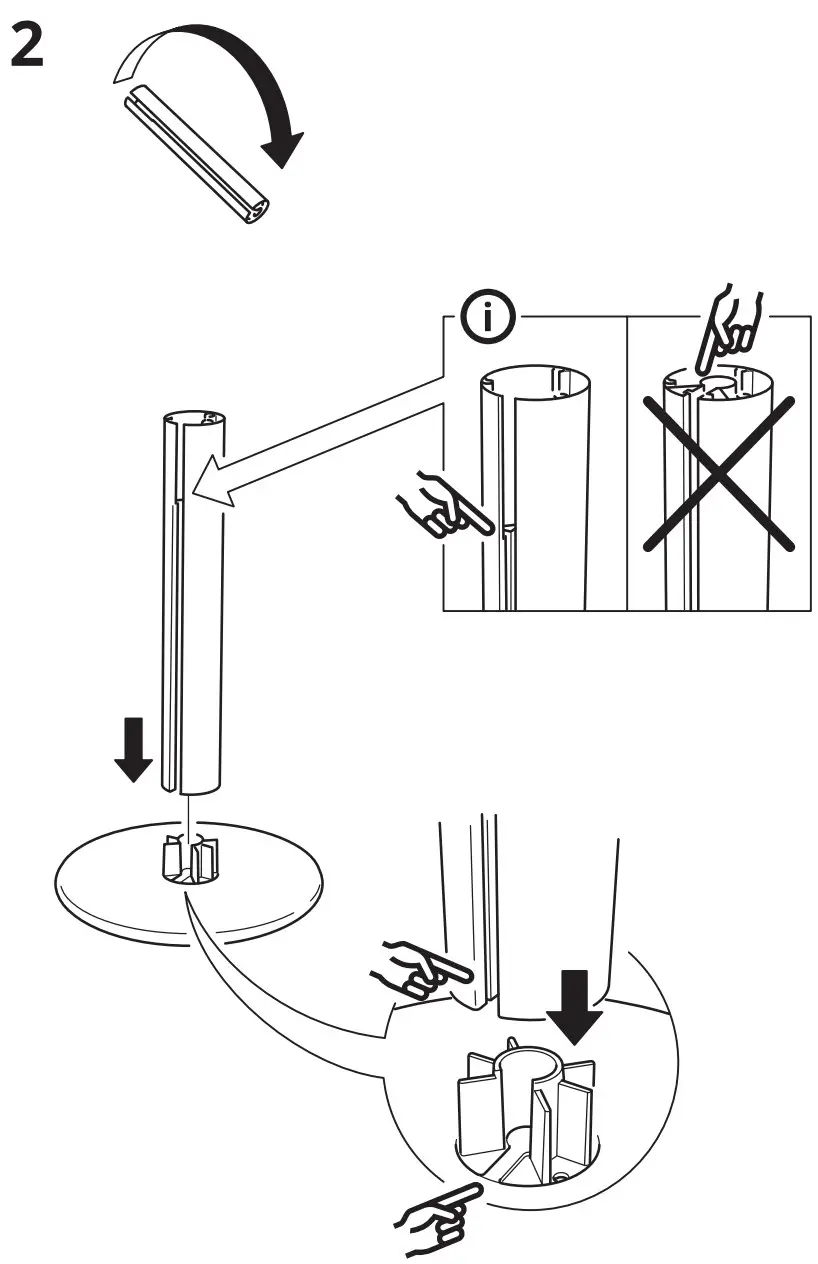 2

i