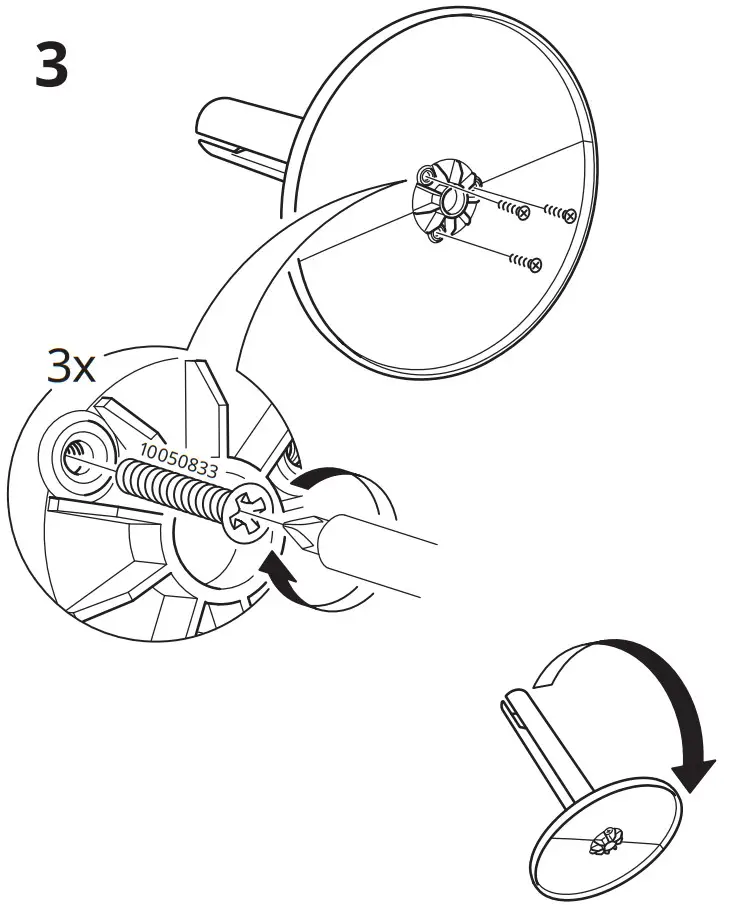 3

3x

10050833