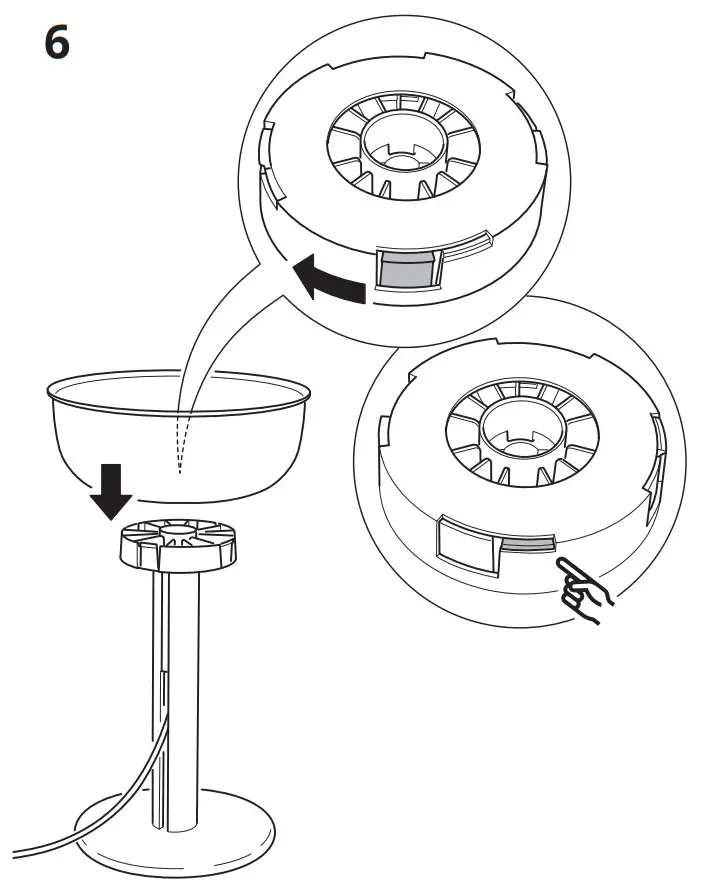 6