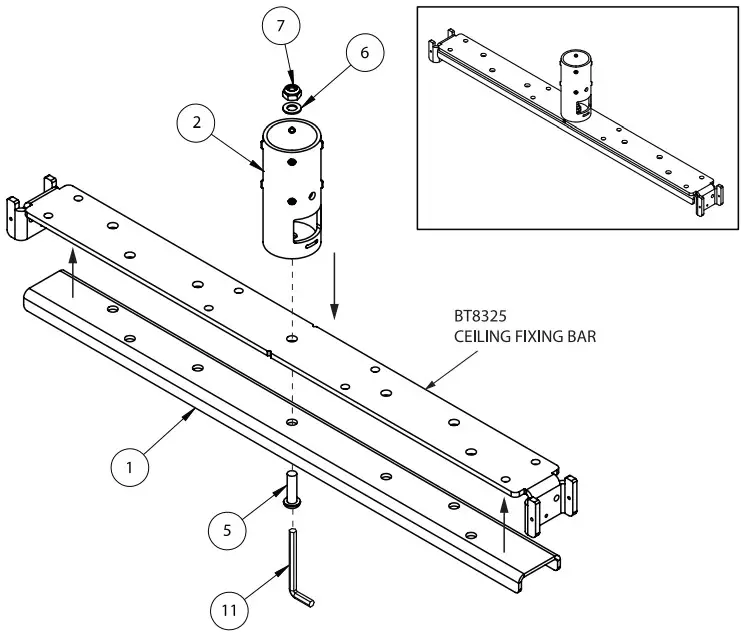 7
6
2
BT8325
CEILING FIXING BAR
1
5
11