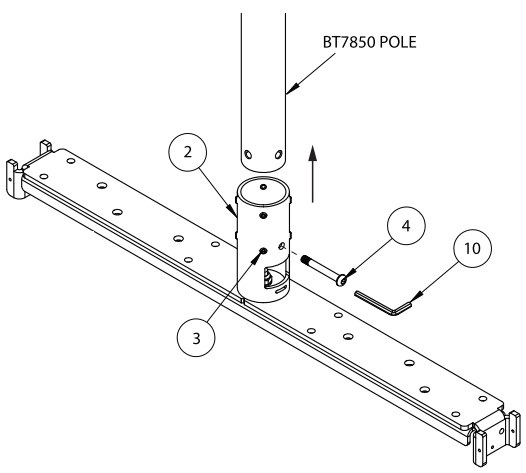 BT7850 POLE

2

4

10

3