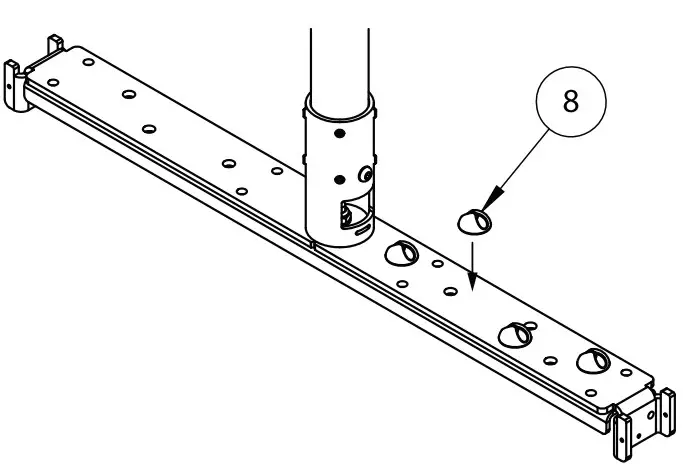 8