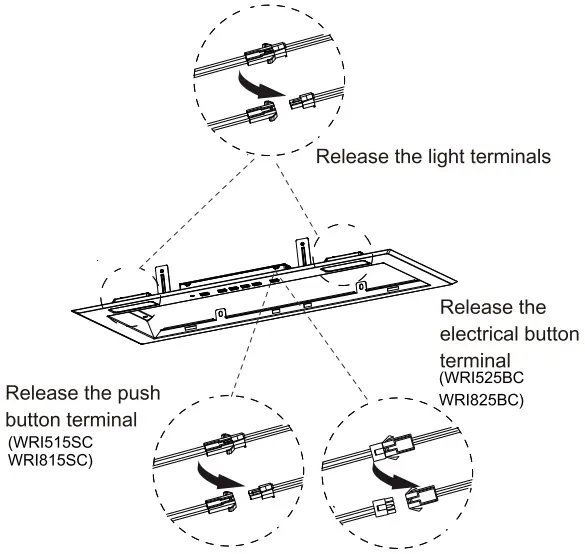 Release the light terminals

Release the electrical button terminal
(WRI525BC
WRI825BC)

Release the push button terminal
(WRI515SC
WRI815SC)