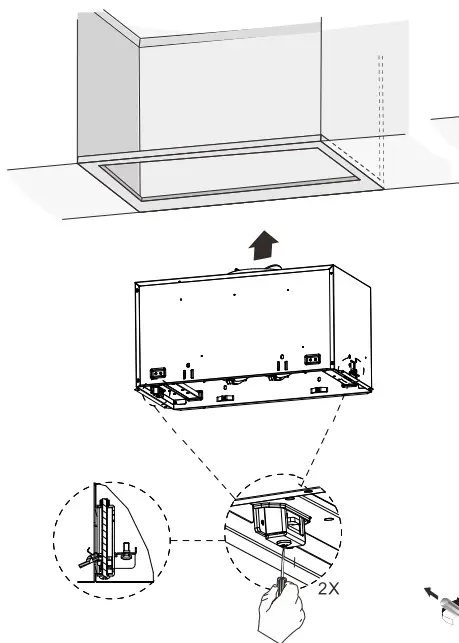 2X