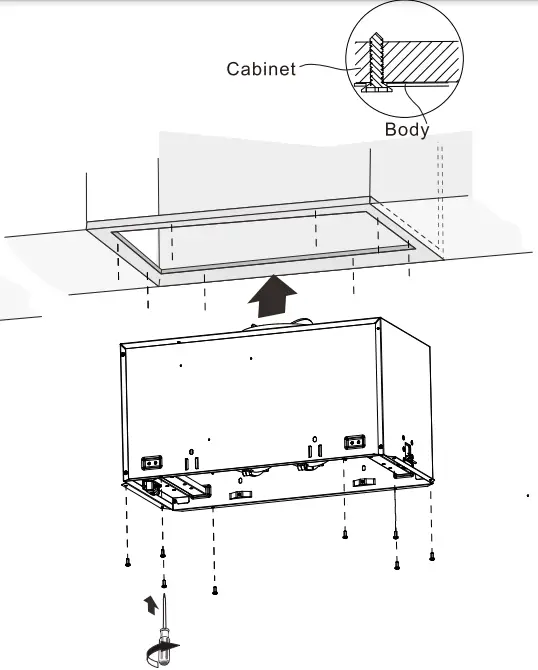 Cabinet
Body