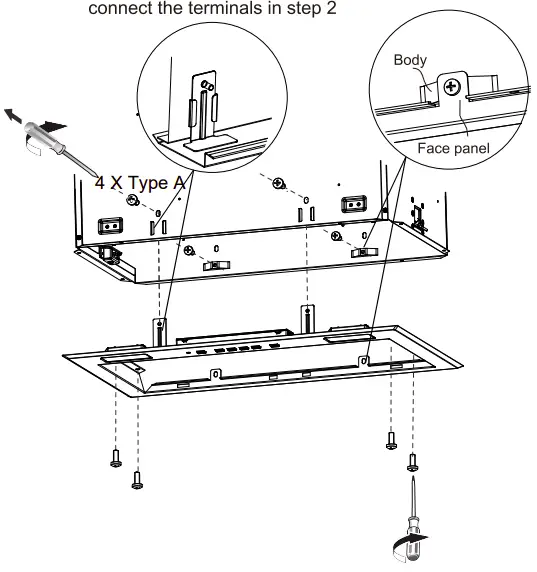 connect the terminals in step 2

Body

Face panel

4 X Type A