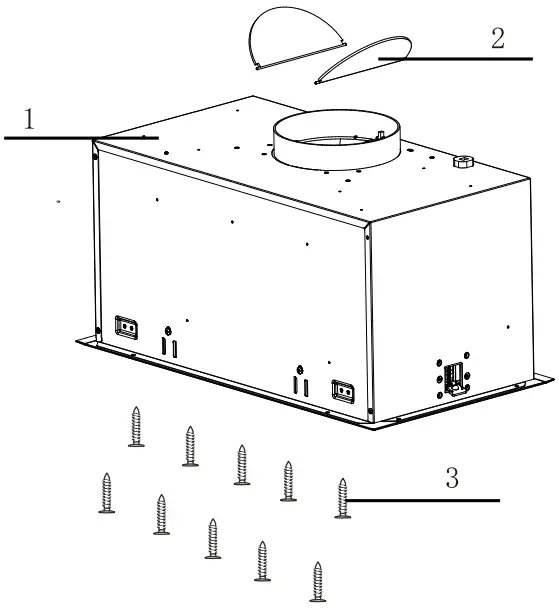 2

1

3