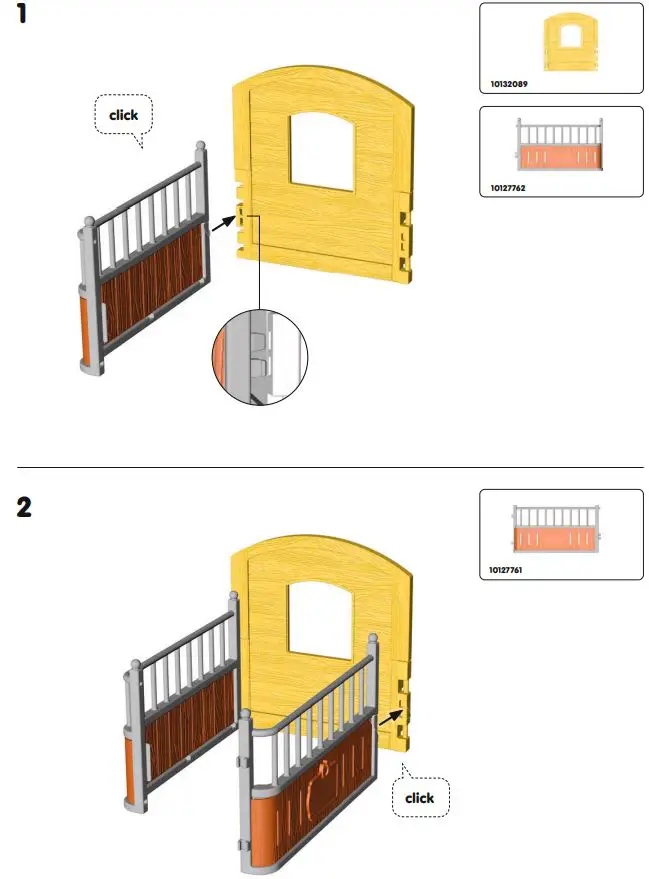 1

click

10132089

10127762

2

10127761

click