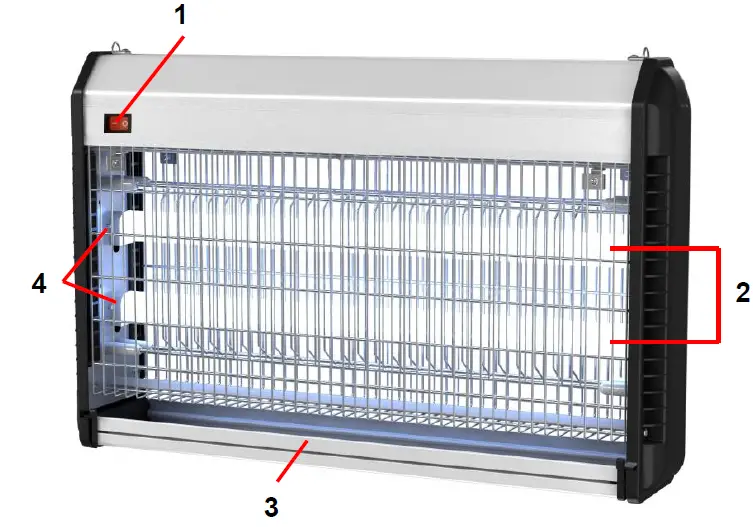 1
4
2
3