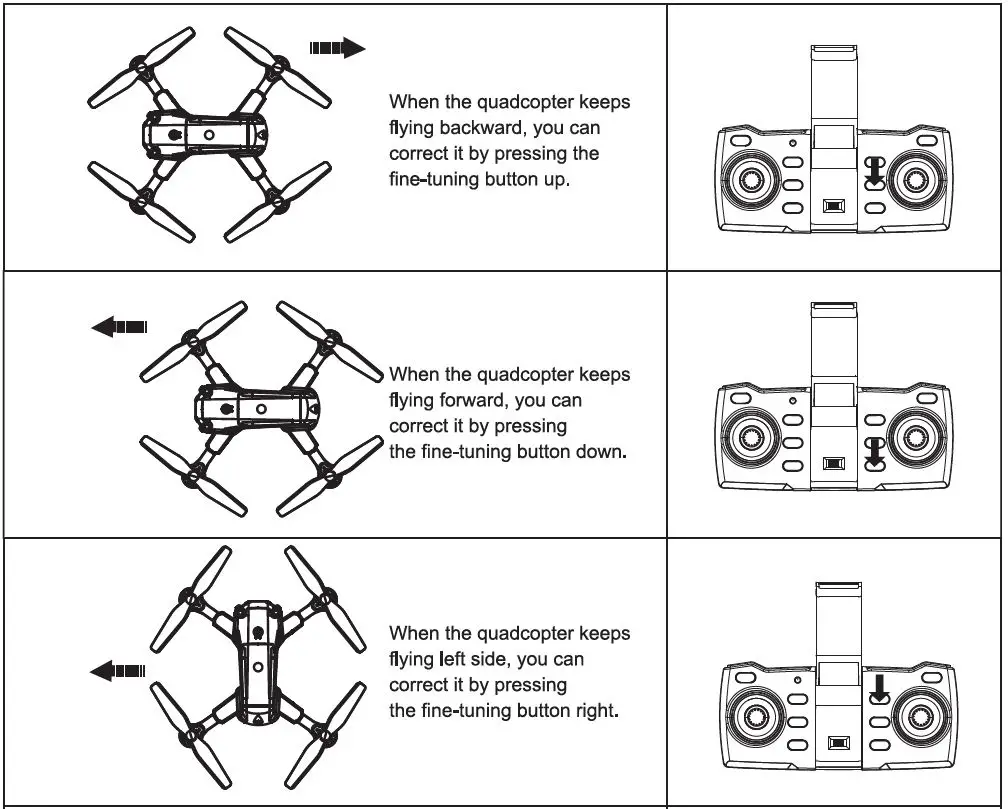 When the quadcopter keeps flying backward, you can correct it by pressing the fine-tuning button up.

When the quadcopter keeps flying forward, you can correct it by pressing the fine-tuning button down.

When the quadcopter keeps flying left side, you can correct it by pressing the fine-tuning button right.