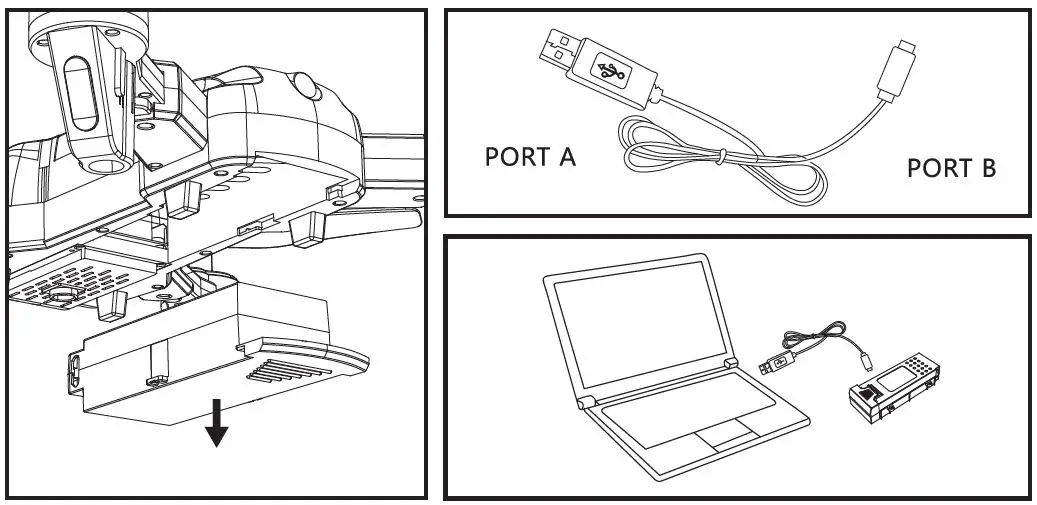 PORT A

PORT B