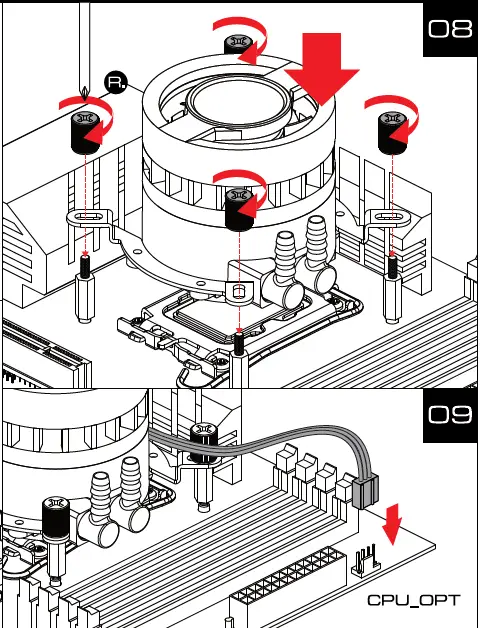 08

R.

09

CPU_OPT