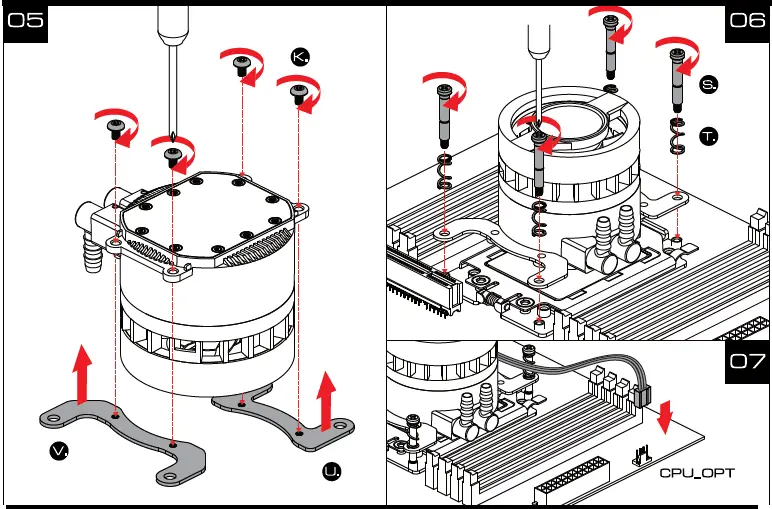 05

K.

V.

U.

06

S.

T.

07

CPU_OPT