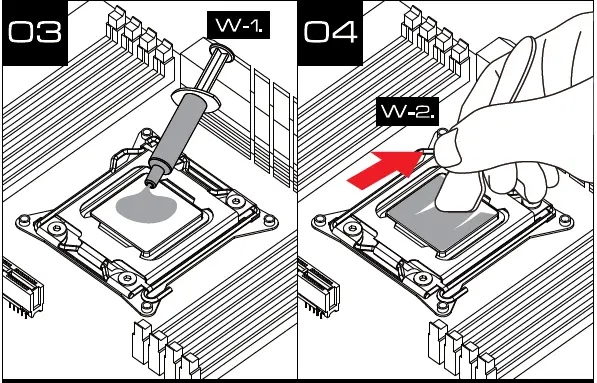 03

W-1.

04

W-2.