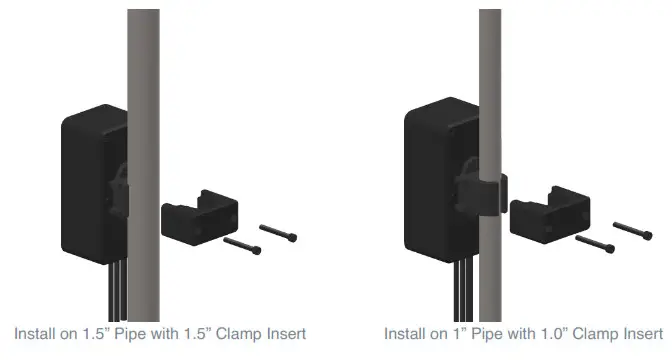 Install on 1.5” Pipe with 1.5” Clamp Insert

Install on 1” Pipe with 1.0” Clamp Insert