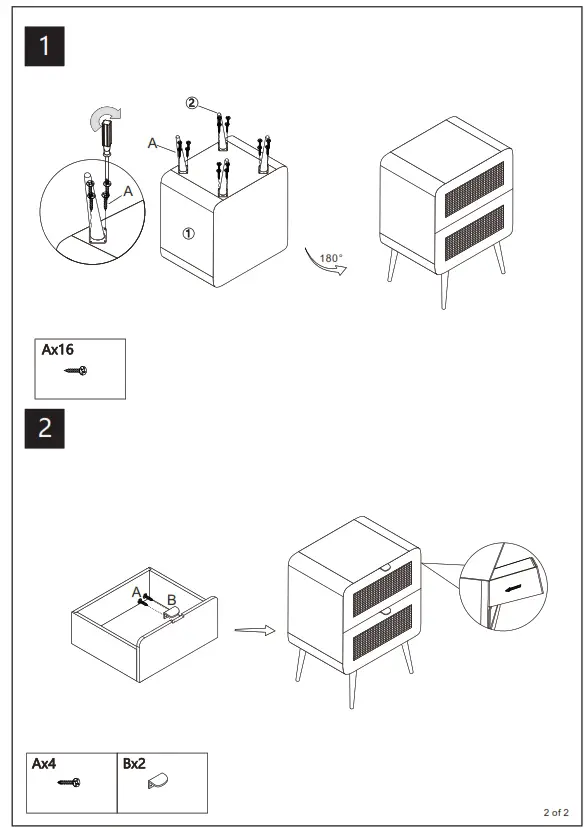 1

②

A

A

①

180°

Ax16

2

A

B

Ax4

Bx2

2 of 2