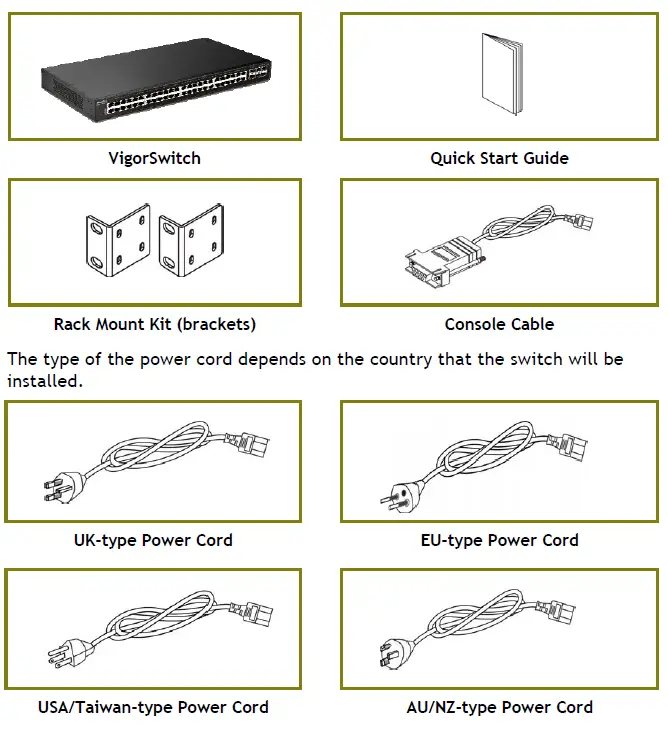 VigorSwitch

Quick Start Guide

Rack Mount Kit (brackets)

Console Cable

The type of the power cord depends on the country that the switch will be installed.

UK-type Power Cord

EU-type Power Cord

USA/Taiwan-type Power Cord

AU/NZ-type Power Cord