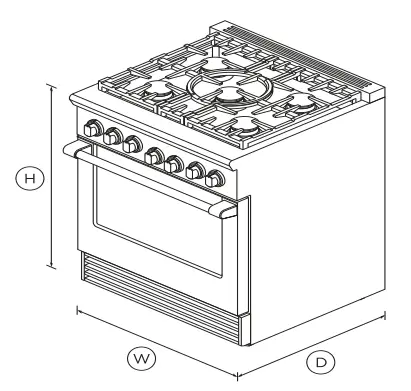 H

W

D