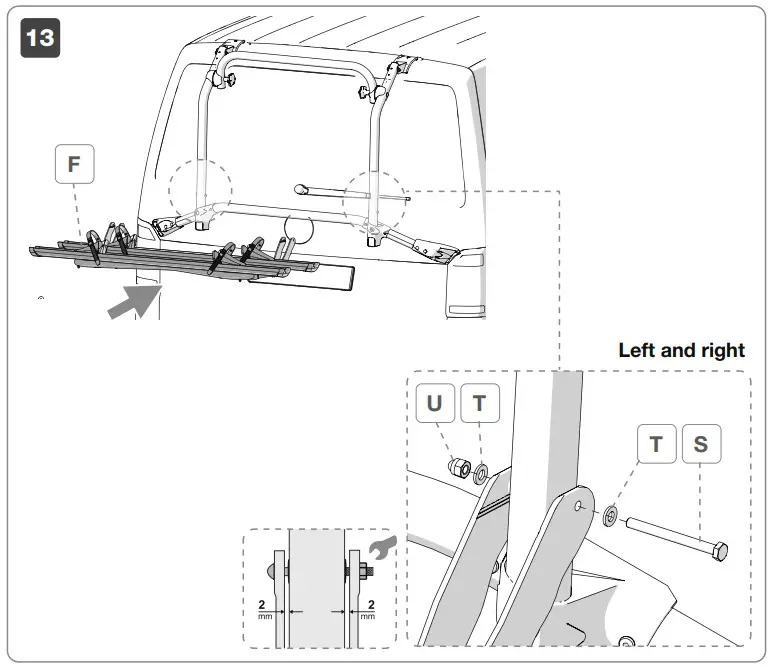 13

F

Left and right

U T

T S

2 mm

2 mm