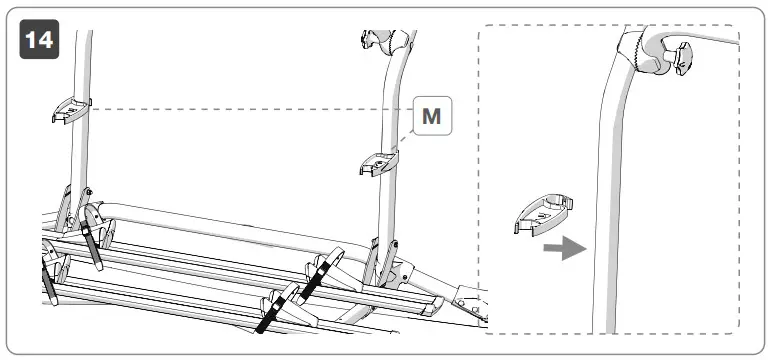 14

M