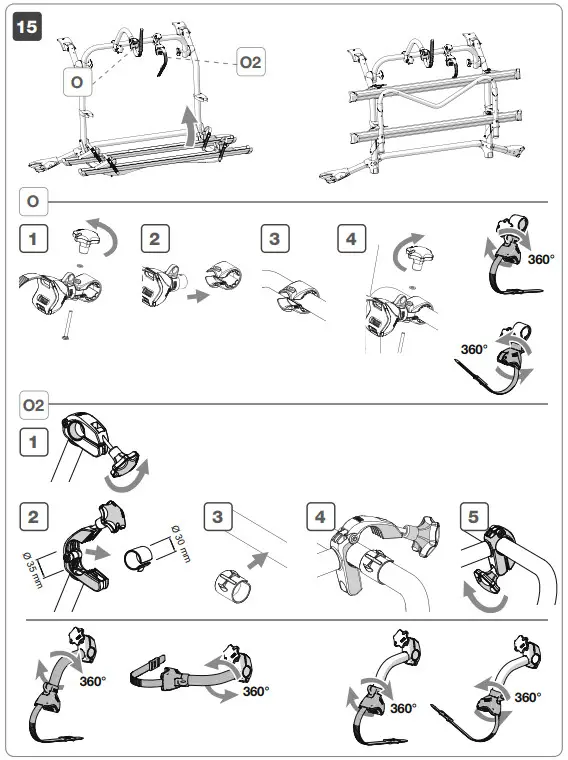 15

O

O2

O

1

2

3

4

360°

360°

O2

1

2

Ø 35 mm

Ø 30 mm

3

4

5

360°

360°

360°

360°