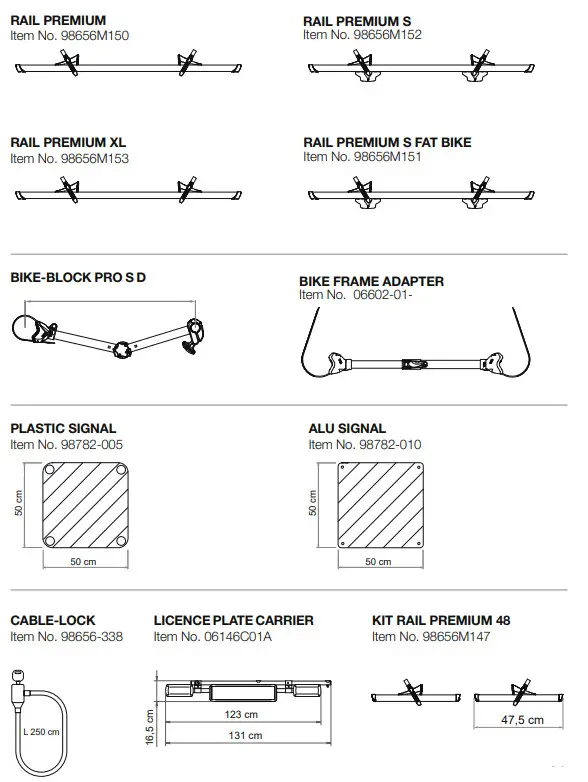 RAIL PREMIUM
Item No. 98656M150

RAIL PREMIUM S
Item No. 98656M152

RAIL PREMIUM XL
Item No. 98656M153

RAIL PREMIUM S FAT BIKE
Item No. 98656M151

BIKE-BLOCK PRO S D

BIKE FRAME ADAPTER
Item No. 06602-01-

PLASTIC SIGNAL
Item No. 98782-005

50 cm
50 cm

ALU SIGNAL
Item No. 98782-010

50 cm
50 cm

CABLE-LOCK
Item No. 98656-338

L 250 cm

LICENCE PLATE CARRIER
Item No. 06146C01A

16,5 cm
123 cm
131 cm

KIT RAIL PREMIUM 48
Item No. 98656M147

47,5 cm