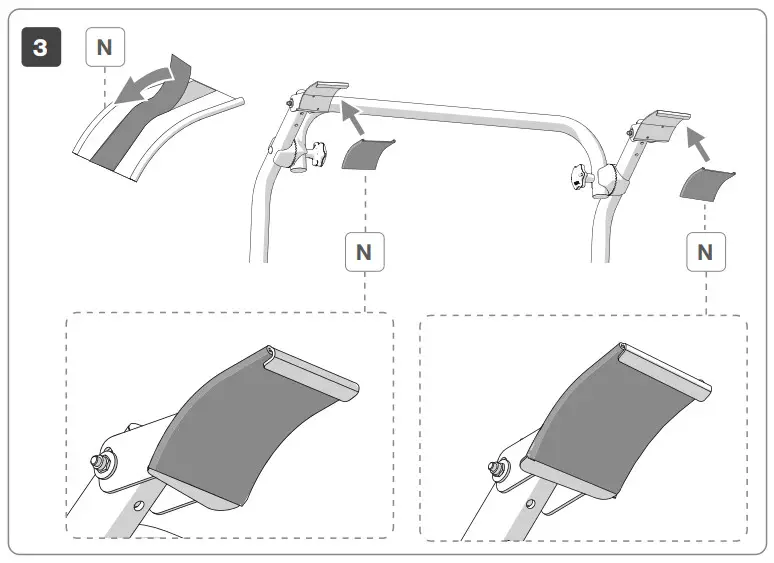 3

N

N

N