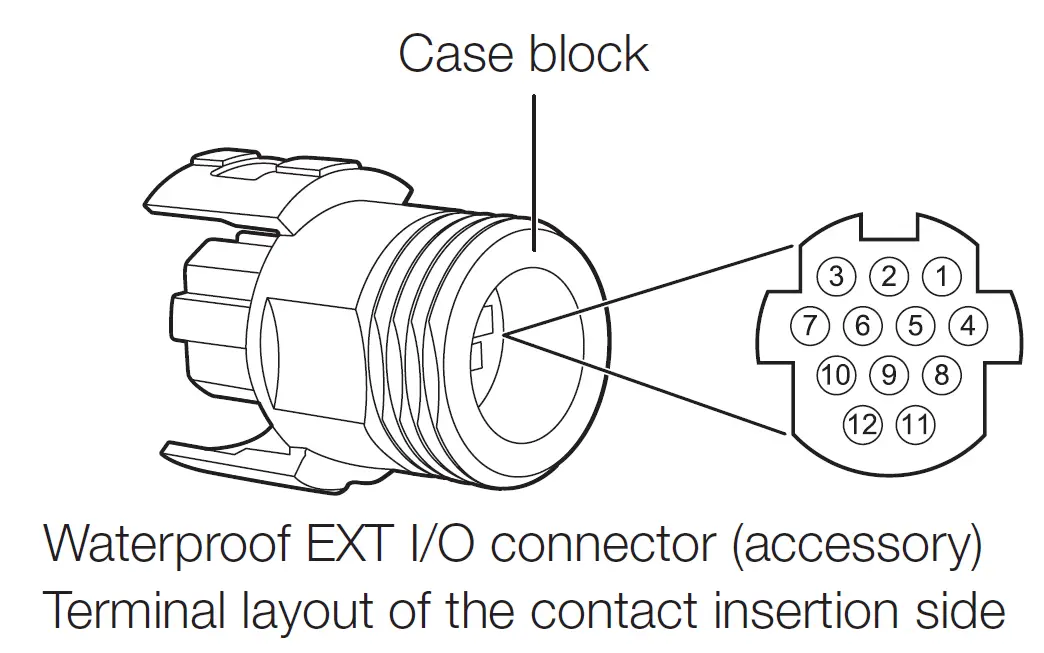 Case block

3 2 1
7 6 5 4
10 9 8
12 11

Waterproof EXT I/O connector (accessory)
Terminal layout of the contact insertion side