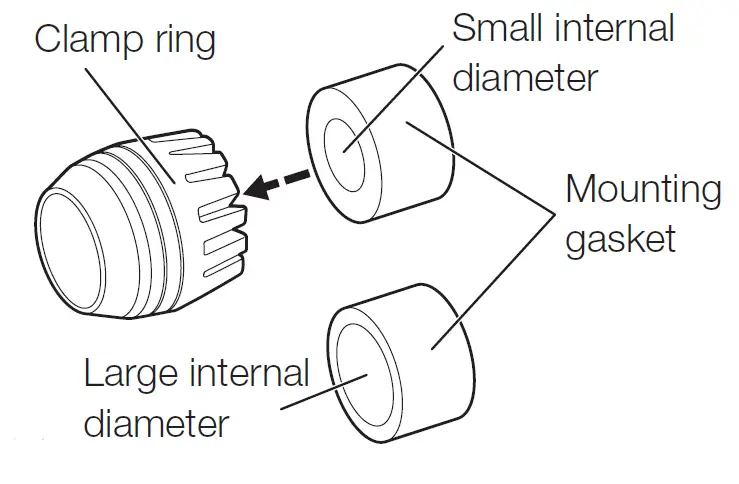 Clamp ring

Small internal diameter

Mounting gasket

Large internal diameter