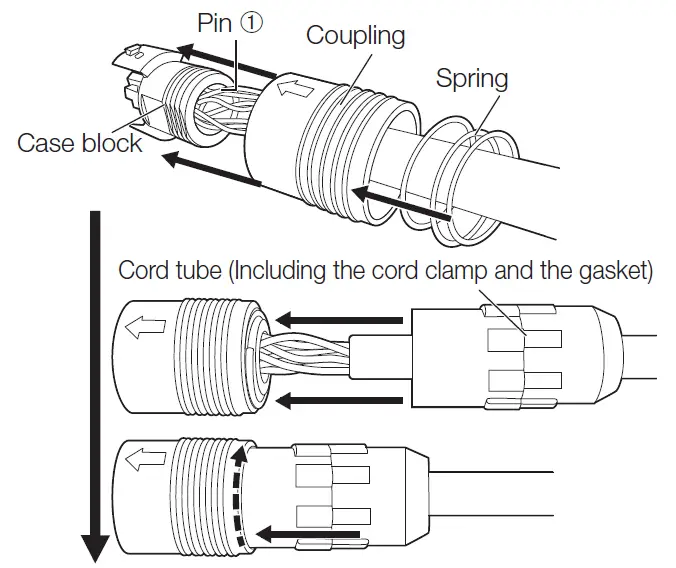 Pin ①
Coupling
Spring
Case block
Cord tube (Including the cord clamp and the gasket)